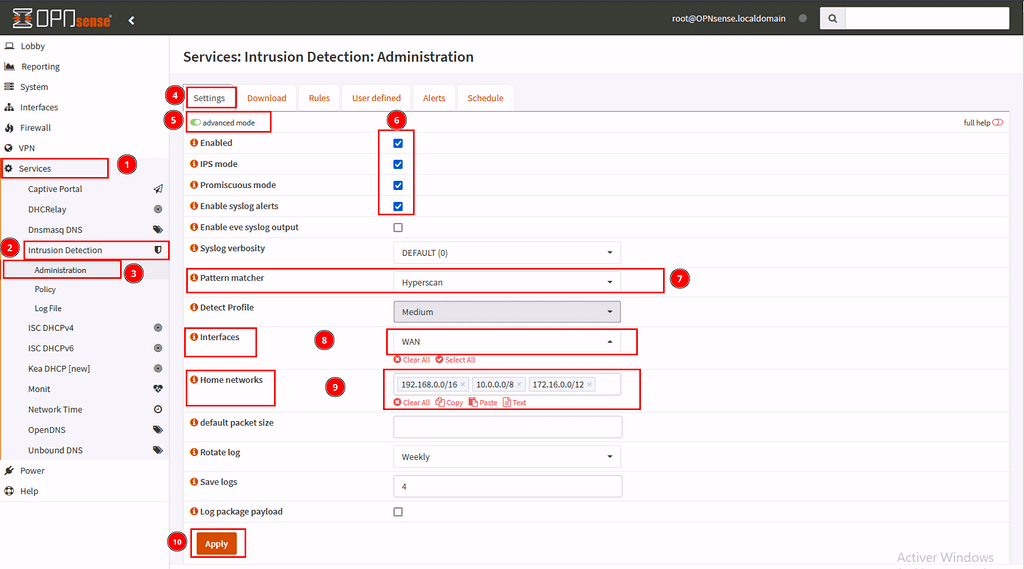 OPNsense

root@OPNsense.localdomain

Lobby
Reporting
System
Interfaces
Firewall
VPN
Services
1
Captive Portal
DHCRelay
Dnsmasq DNS
2
Intrusion Detection
Administration
3
Policy
Log File
ISC DHCPv4
ISC DHCPv6
Kea DHCP [new]
Monit
Network Time
OpenDNS
Unbound DNS
Power
Help

Services: Intrusion Detection: Administration

4
Settings
Download
Rules
User defined
Alerts
Schedule

5
advanced mode
6
full help

Enabled
IPS mode
Promiscuous mode
Enable syslog alerts
Enable eve syslog output
Syslog verbosity
DEFAULT (0)
Pattern matcher
Hyperscan
7
Detect Profile
Medium
Interfaces
8
WAN
Clear All
Select All
Home networks
9
192.168.0.0/16 ×
10.0.0.0/8 ×
172.16.0.0/12 ×
Clear All
Copy
Paste
Text
default packet size
Rotate log
Weekly
Save logs
4
Log package payload

10
Apply

Activer Windows